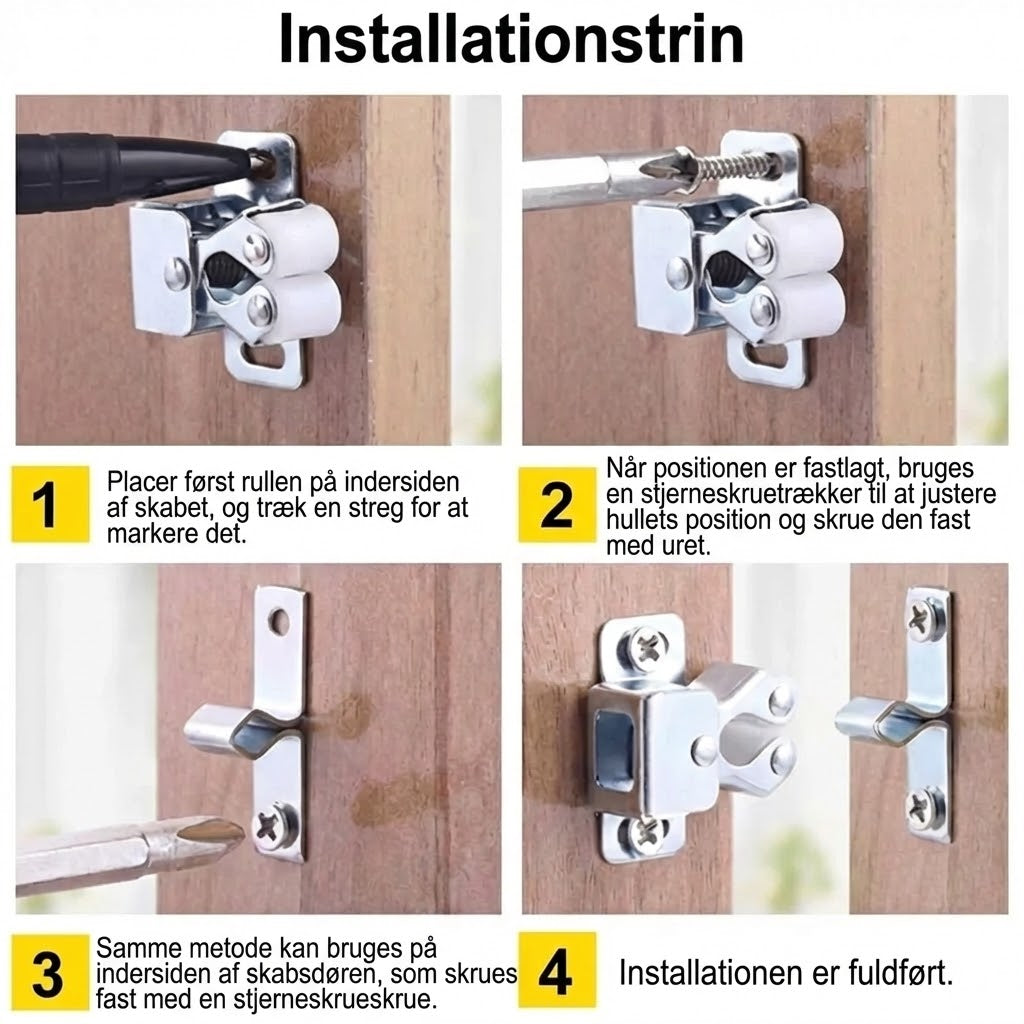 Installationstrin

1 Placer først rullen på indersiden af skabet, og træk en streg for at markere det.

2 Når positionen er fastlagt, bruges en stjerneskruetrækker til at justere hullets position og skrue den fast med uret.

3 Samme metode kan bruges på indersiden af skabsdøren, som skrues fast med en stjerneskrueskrue.

4 Installationen er fuldført.