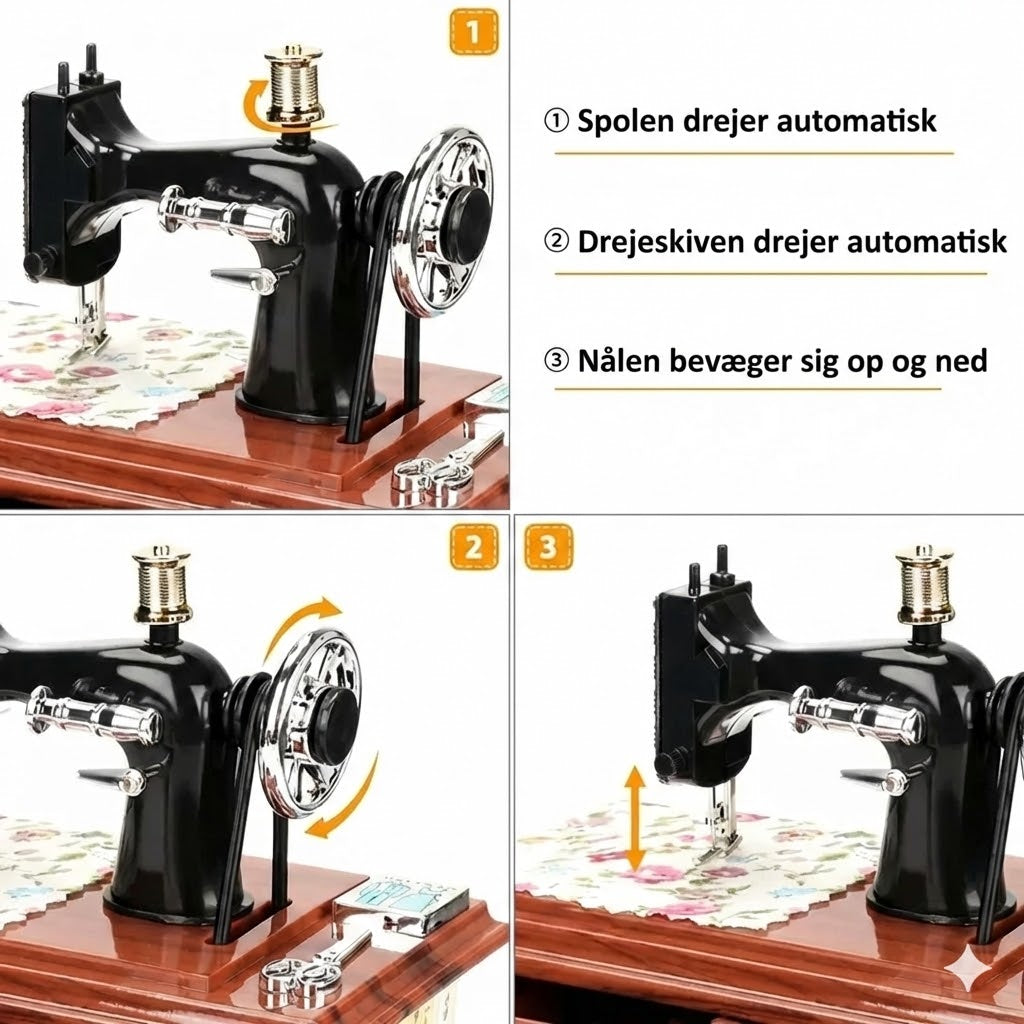 1

① Spolen drejer automatisk

② Drejeskiven drejer automatisk

③ Nålen bevæger sig op og ned

2

3