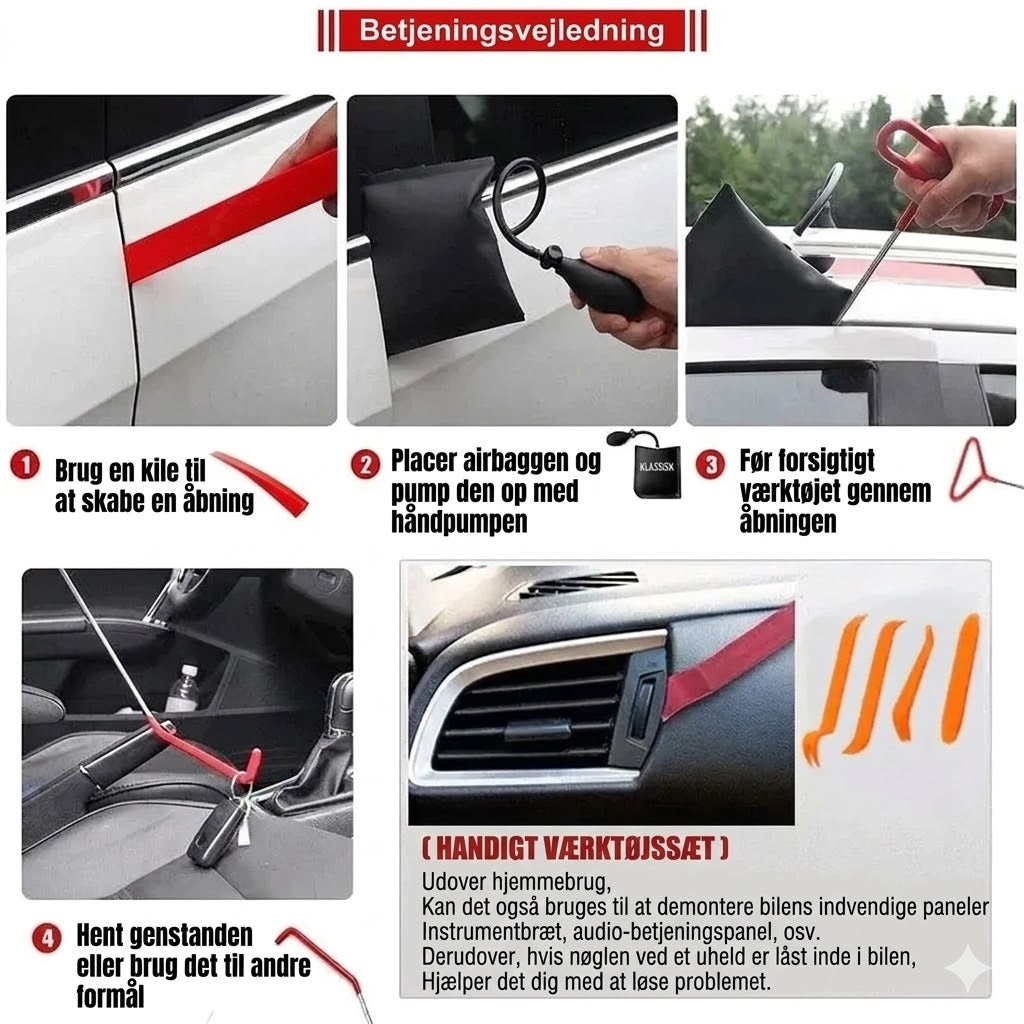 Betjeningsvejledning

1 Brug en kile til at skabe en åbning

2 Placer airbaggen og pump den op med håndpumpen

KLASSSK

3 Før forsigtigt værktøjet gennem åbningen

4 Hent genstanden eller brug det til andre formål

( HANDIGT VÆRKTØJSSÆT )

Udover hjemmebrug,
Kan det også bruges til at demontere bilens indvendige paneler
Instrumentbræt, audio-betjeningspanel, osv.
Derudover, hvis nøglen ved et uheld er låst inde i bilen,
Hjælper det dig med at løse problemet.