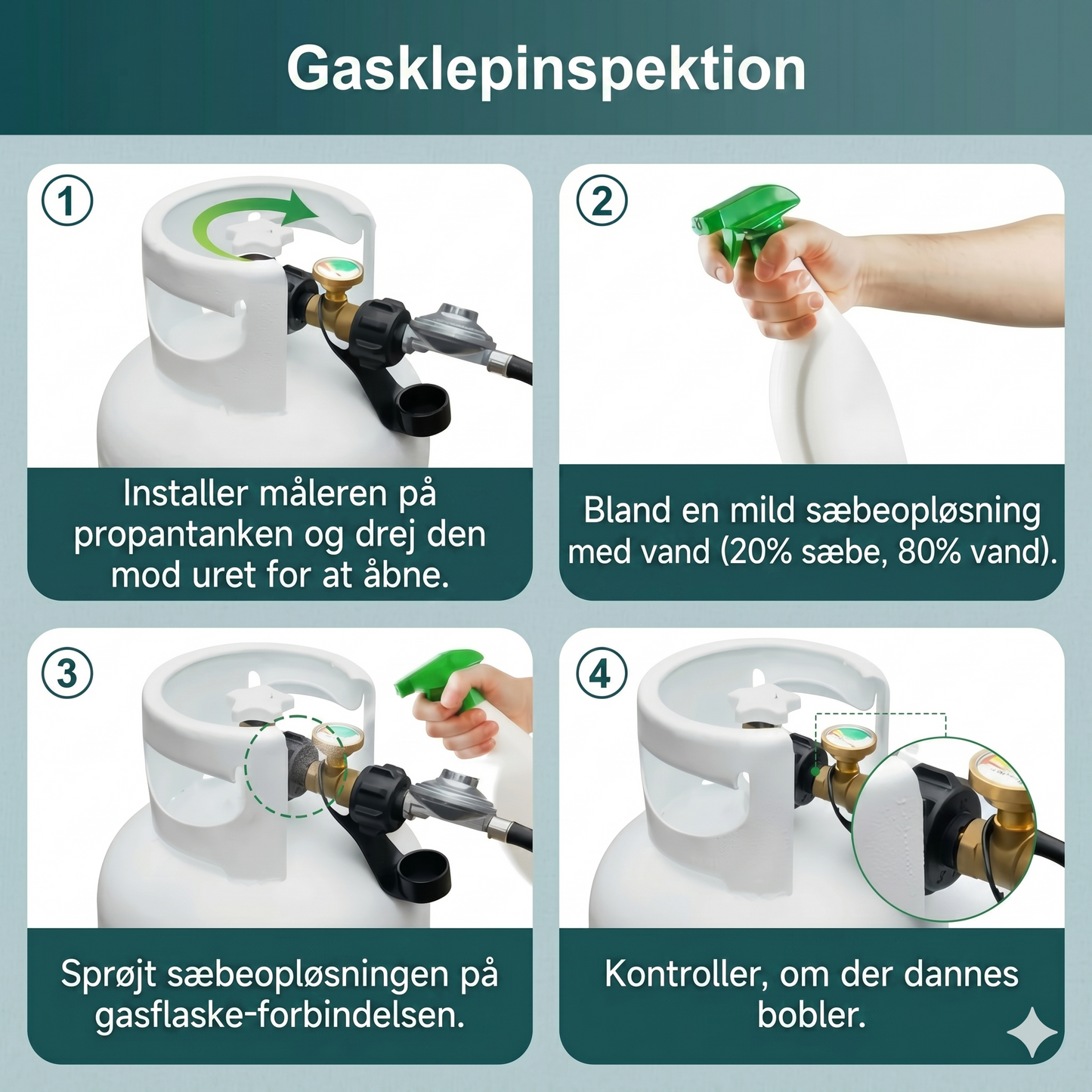 Gasklepinspektion

1

Installer måleren på propantanken og drej den mod uret for at åbne.

2

Bland en mild sæbeopløsning med vand (20% sæbe, 80% vand).

3

Sprøjt sæbeopløsningen på gasflaske-forbindelsen.

4

Kontroller, om der dannes bobler.