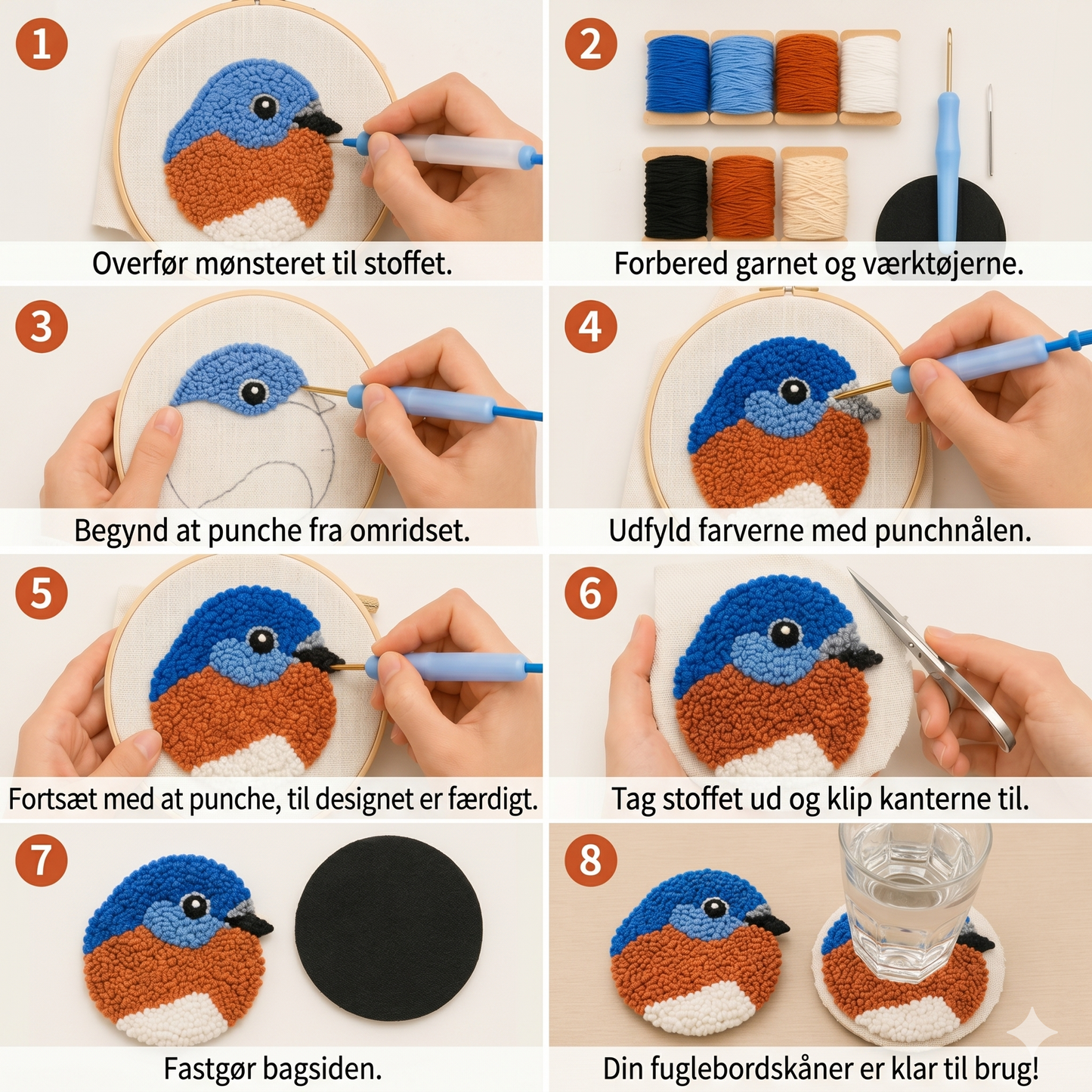 1
Overfør mønsteret til stoffet.

2
Forbered garnet og værktøjerne.

3
Begynd at punche fra omridset.

4
Udfyld farverne med punchnålen.

5
Fortsæt med at punche, til designet er færdigt.

6
Tag stoffet ud og klip kanterne til.

7
Fastgør bagsiden.

8
Din fuglebordskåner er klar til brug!